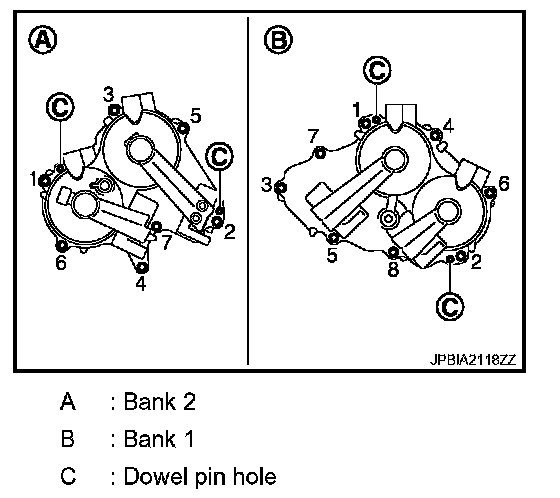 A
C
3
5
C
1
2
7
6
4

B
C
1
4
7
3
6
5
8
2
C

JPBIA2118ZZ

A : Bank 2
B : Bank 1
C : Dowel pin hole