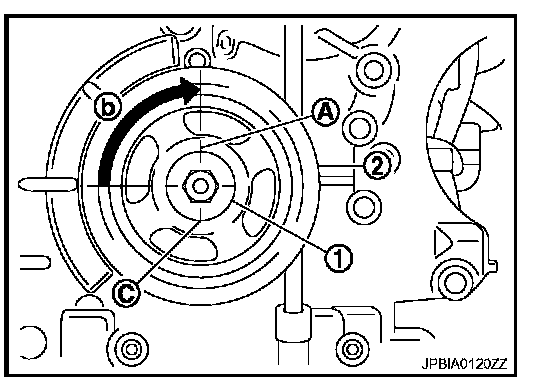 b
A
2
1
C
JPBIA0120ZZ