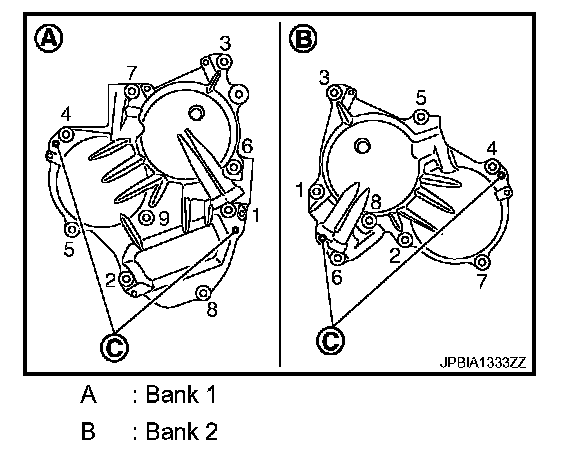 A
3
7
4
6
9
1
5
2
8
C

B
3
5
4
1
8
2
6
7
C

JPBIA1333ZZ

A : Bank 1
B : Bank 2