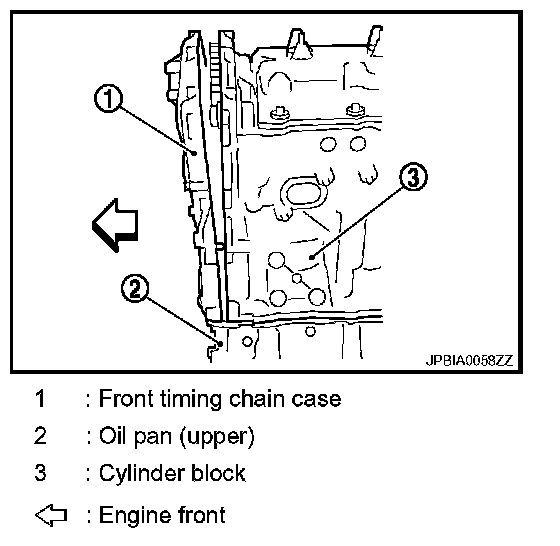 1

3

2

JPBIA0058ZZ

1 : Front timing chain case

2 : Oil pan (upper)

3 : Cylinder block

⇦ : Engine front