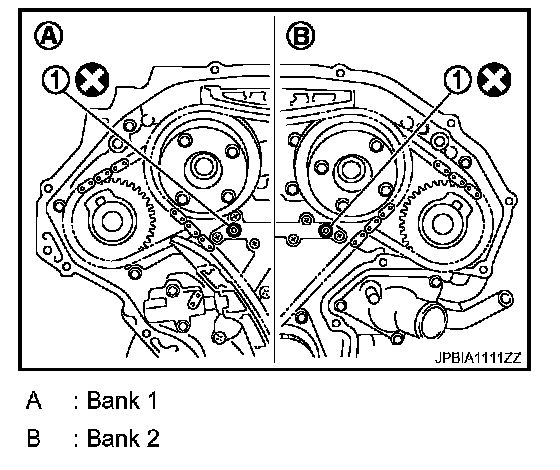 A
1
B
1
JPBIA1111ZZ

A : Bank 1

B : Bank 2