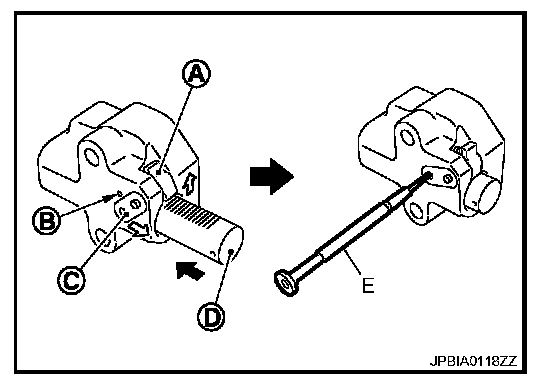 A
B
C
D
E
JPBIA0118ZZ