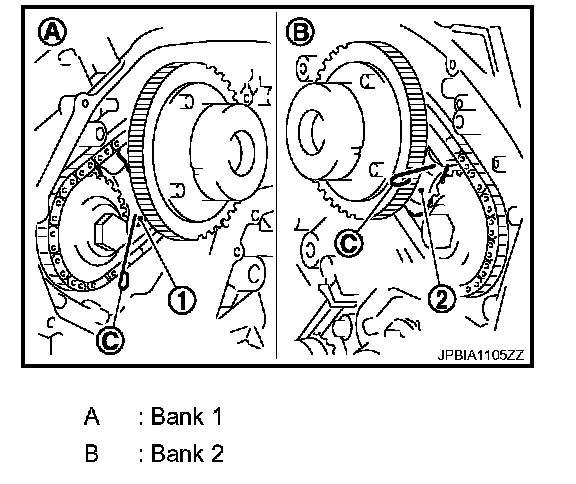 A

1

C

B

C

2

JPBIA1105ZZ

A : Bank 1
B : Bank 2