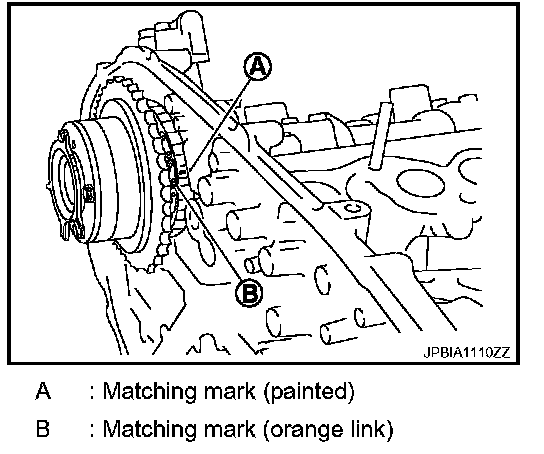 A

B

JPBIA1110ZZ

A : Matching mark (painted)

B : Matching mark (orange link)