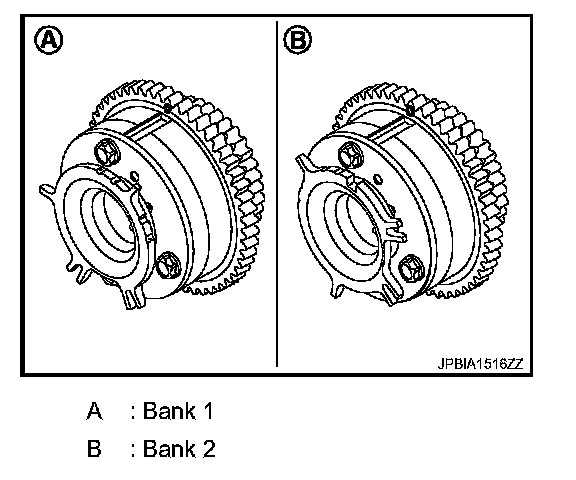 Ⓐ

Ⓑ

JPBIA1516ZZ

A : Bank 1

B : Bank 2