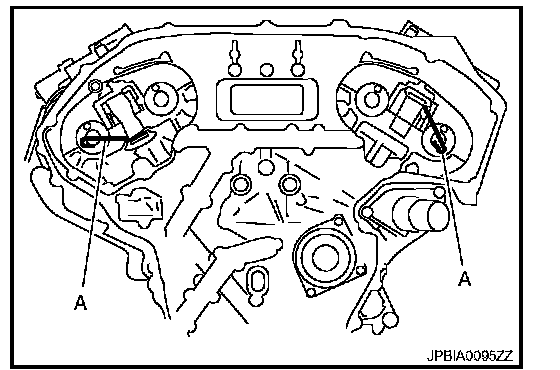 A

A

JPBIA0095ZZ