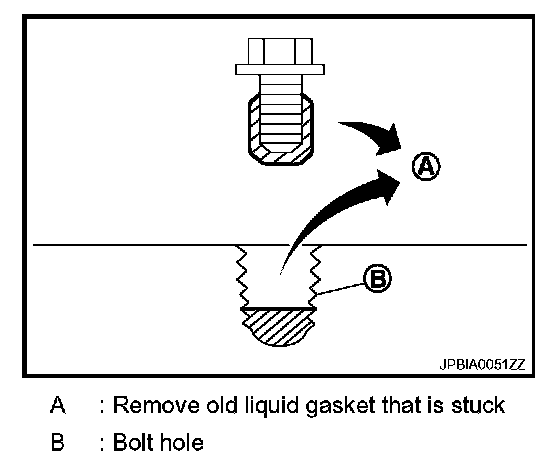 A

B

JPBIA0051ZZ

A : Remove old liquid gasket that is stuck

B : Bolt hole