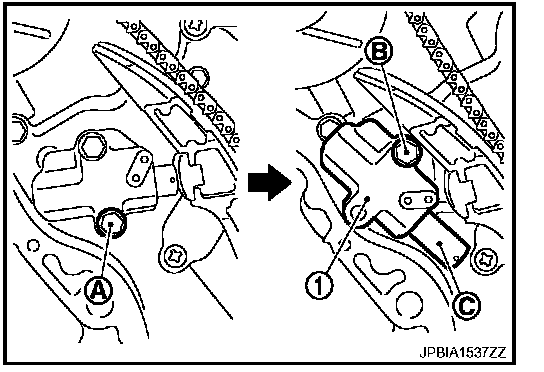 A

B

1

C

JPBIA1537ZZ