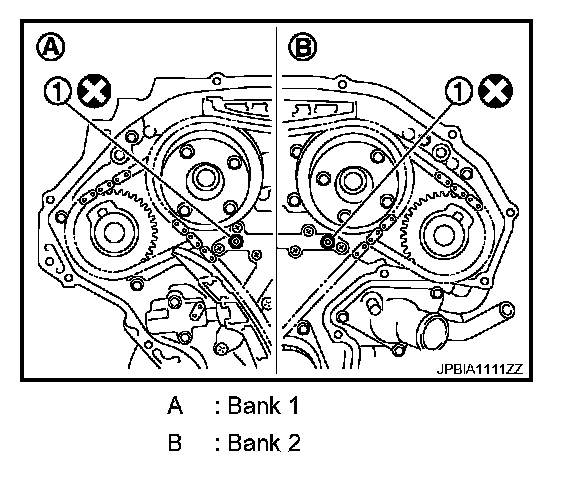 A

1

B

1

JPBIA1111ZZ

A : Bank 1

B : Bank 2