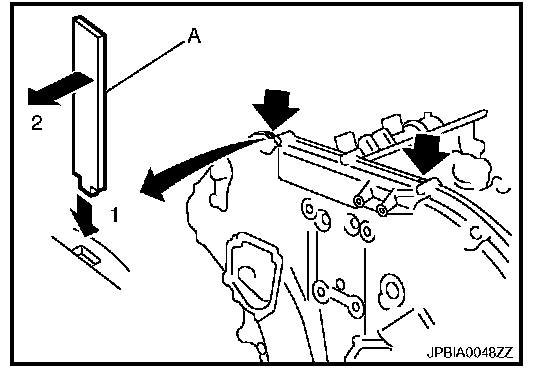 A
2
1
JPBIA0048ZZ