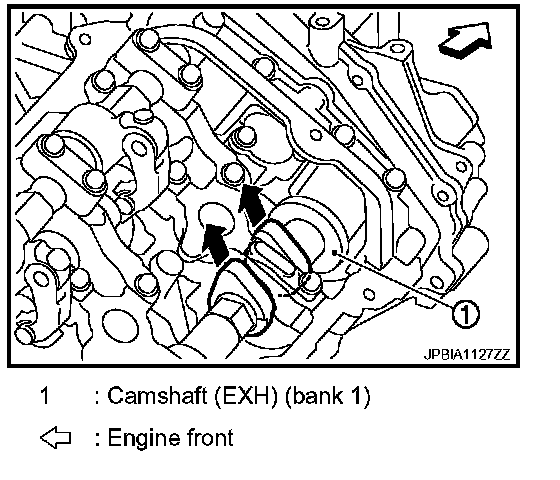 1

JPBIA1127ZZ

1 : Camshaft (EXH) (bank 1)

⇦ : Engine front