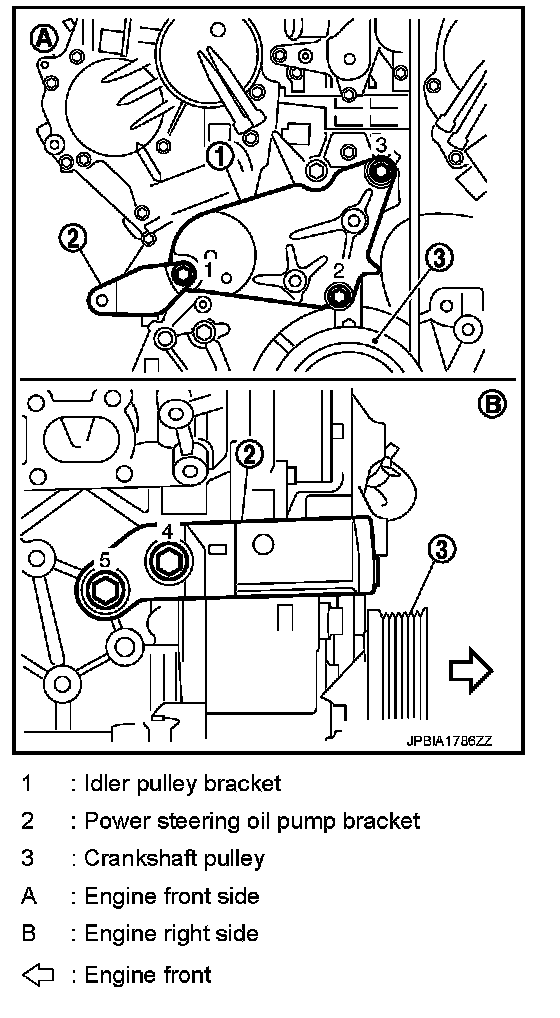 A
①
3
②
1
2
③

B
②
4
5
③

JPBIA1786ZZ

1 : Idler pulley bracket
2 : Power steering oil pump bracket
3 : Crankshaft pulley
A : Engine front side
B : Engine right side
⇦ : Engine front