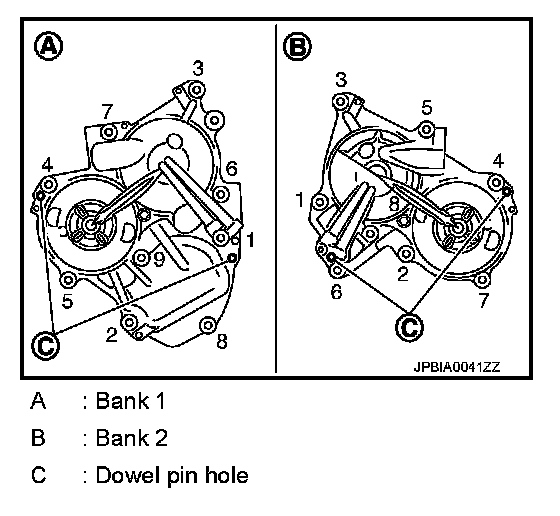 A

3
7
4
6
1
9
5
2
8
C

B

3
5
4
1
8
2
6
7
C

JPBIA0041ZZ

A : Bank 1

B : Bank 2

C : Dowel pin hole