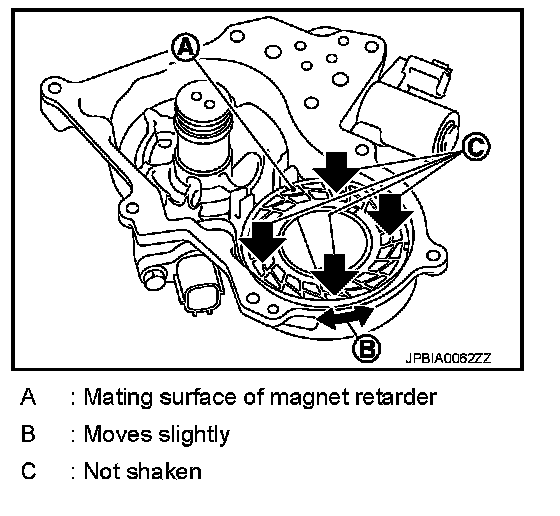 A

C

B

JPBIA0062ZZ

A : Mating surface of magnet retarder

B : Moves slightly

C : Not shaken