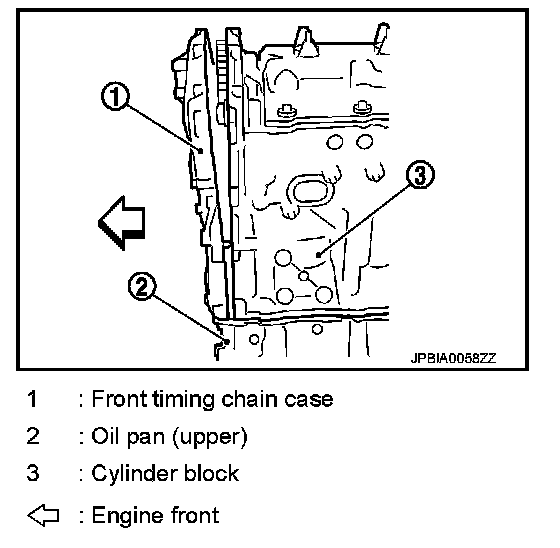 1

3

2

JPBIA0058ZZ

1 : Front timing chain case

2 : Oil pan (upper)

3 : Cylinder block

⇦ : Engine front