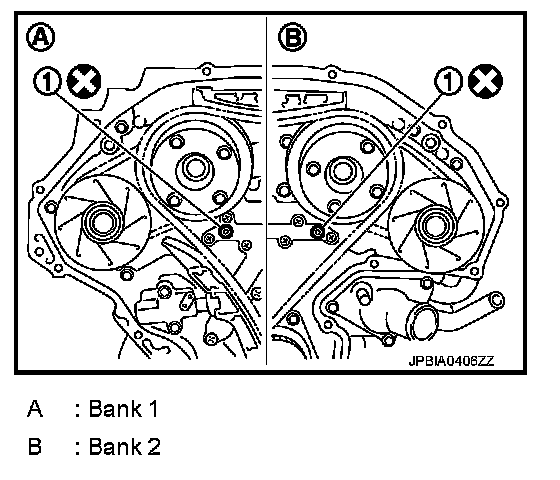 A

1

B

1

JPBIA0406ZZ

A : Bank 1

B : Bank 2