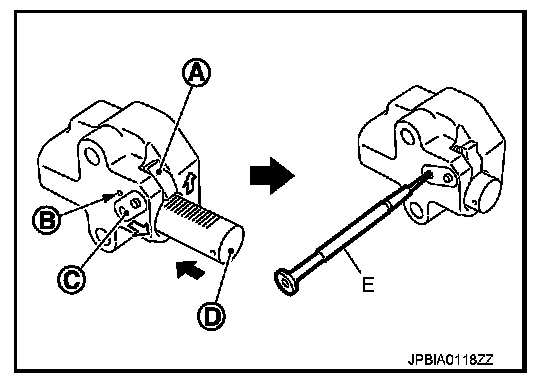 A
B
C
D
E
JPBIA0118ZZ