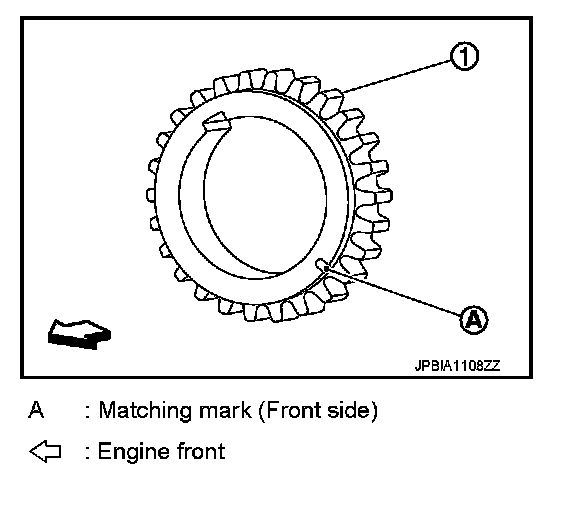 1

A

JPBIA1108ZZ

A : Matching mark (Front side)

⇦ : Engine front