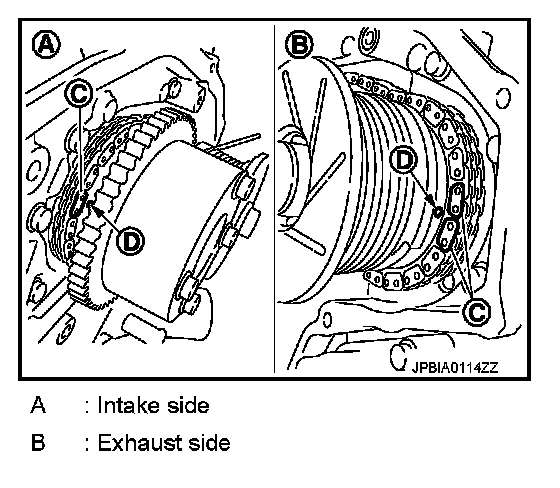 A

C

D

B

D

C

JPBIA0114ZZ

A : Intake side

B : Exhaust side