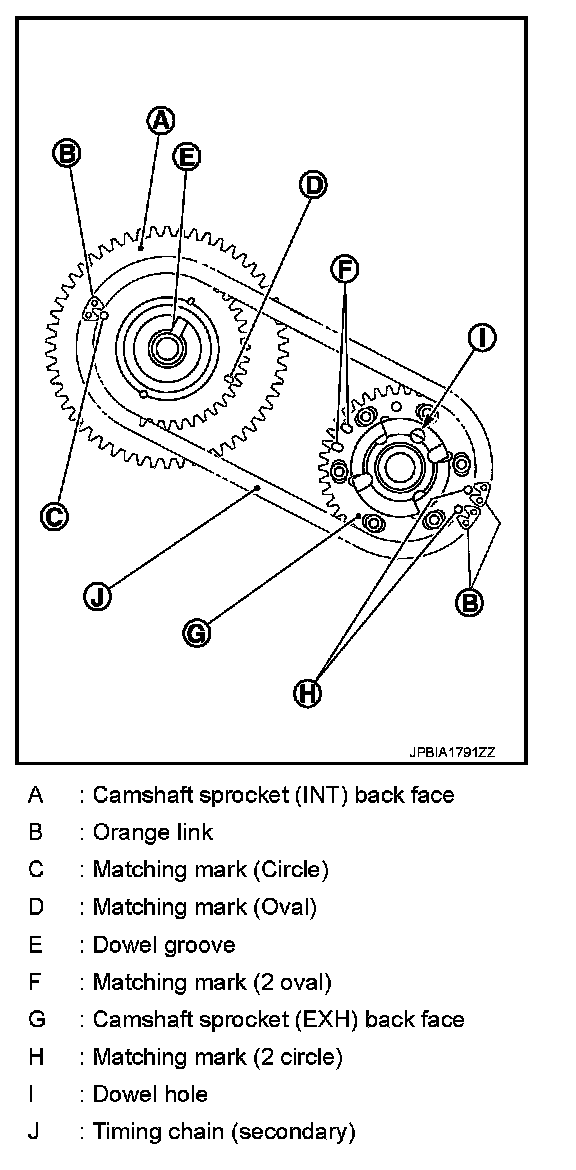 A

B

E

D

F

I

C

J

G

B

H

JPBIA1791ZZ

A : Camshaft sprocket (INT) back face

B : Orange link

C : Matching mark (Circle)

D : Matching mark (Oval)

E : Dowel groove

F : Matching mark (2 oval)

G : Camshaft sprocket (EXH) back face

H : Matching mark (2 circle)

I : Dowel hole

J : Timing chain (secondary)