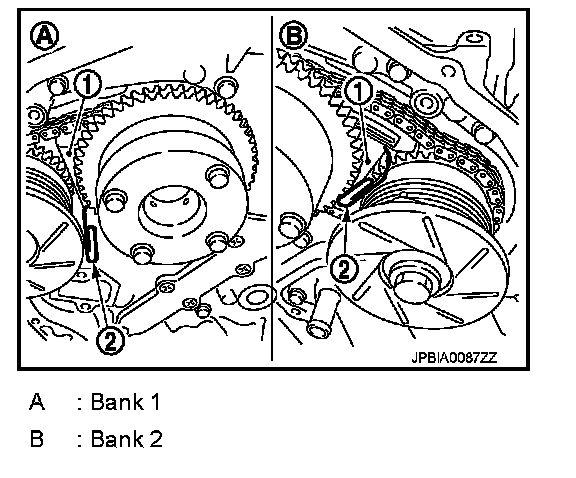 A
1
2
B
1
2
JPBIA0087ZZ

A : Bank 1

B : Bank 2