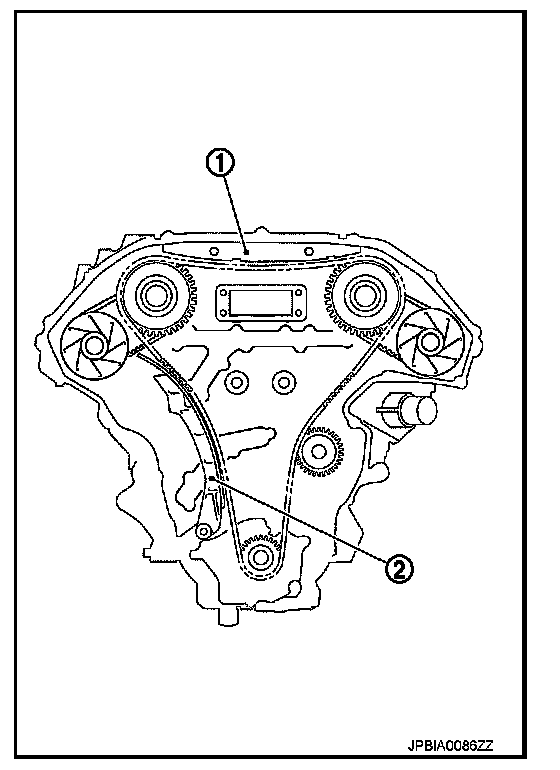 1

2

JPBIA0086ZZ