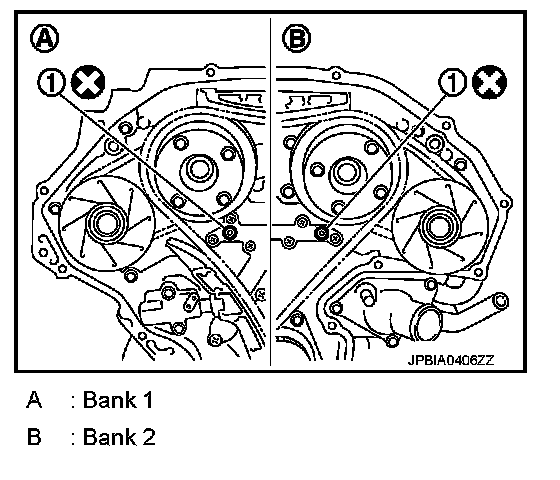 A

1

B

1

JPBIA0406ZZ

A : Bank 1

B : Bank 2