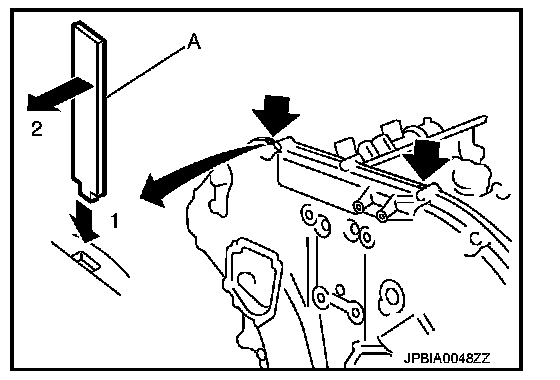 A
2
1
JPBIA0048ZZ