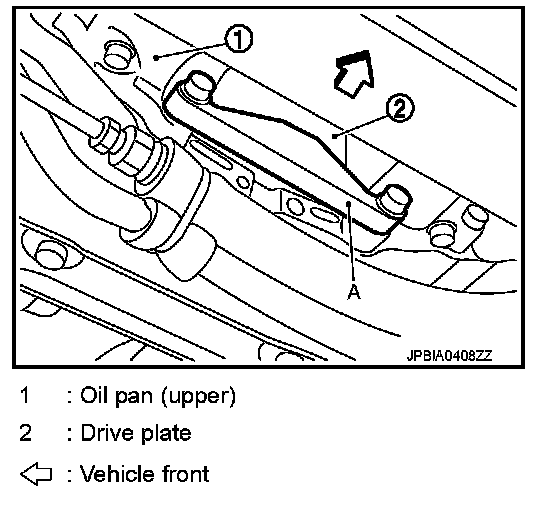 1
2
A
JPBIA0408ZZ

1 : Oil pan (upper)

2 : Drive plate

⇦ : Vehicle front