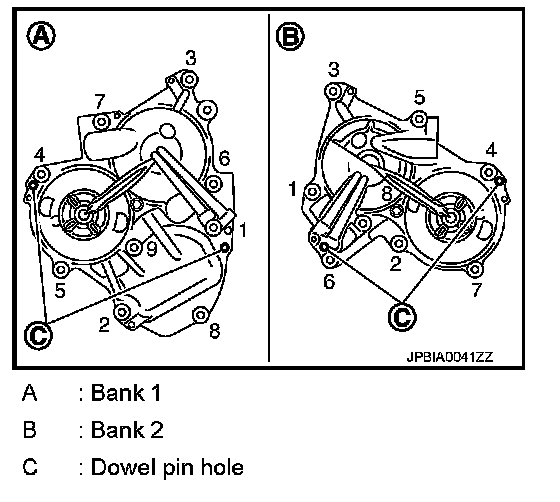 A

3

7

4

6

1

9

5

2

8

C

B

3

5

4

1

8

2

6

7

C

JPBIA0041ZZ

A : Bank 1

B : Bank 2

C : Dowel pin hole