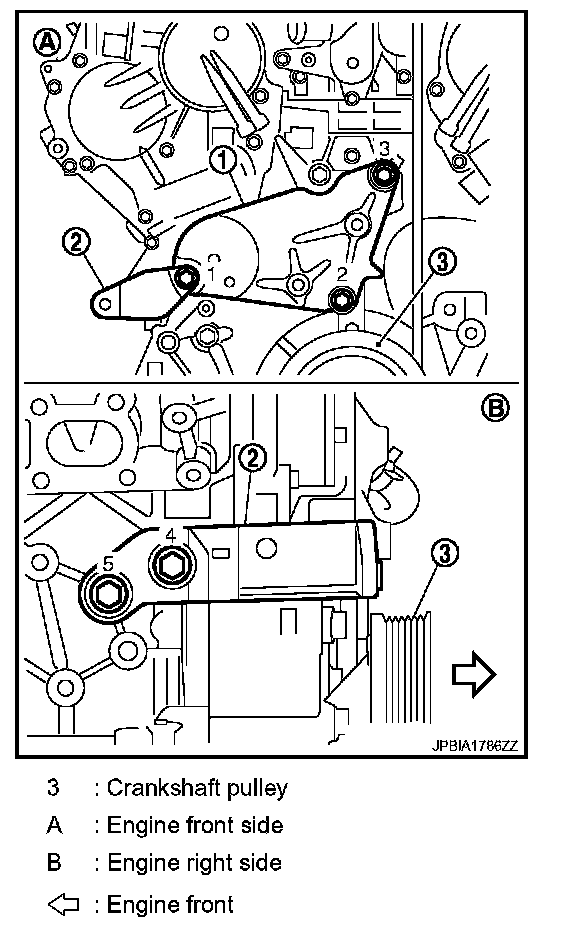 A
1
3
2
1
2
3

B
2
4
5
3
JPBIA1786ZZ

3 : Crankshaft pulley
A : Engine front side
B : Engine right side
⇦ : Engine front