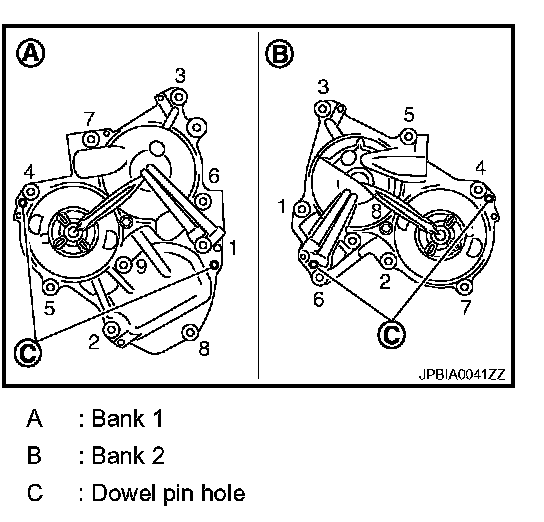 A

3
7
4
6
1
9
5
2
8
C

B

3
5
4
1
8
2
6
7
C

JPBIA0041ZZ

A : Bank 1
B : Bank 2
C : Dowel pin hole