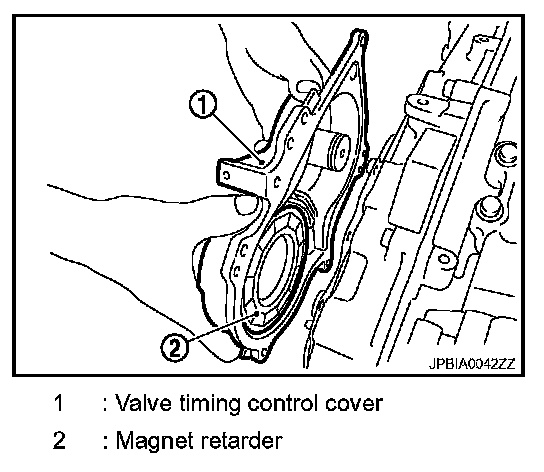 1

2

JPBIA0042ZZ

1 : Valve timing control cover

2 : Magnet retarder