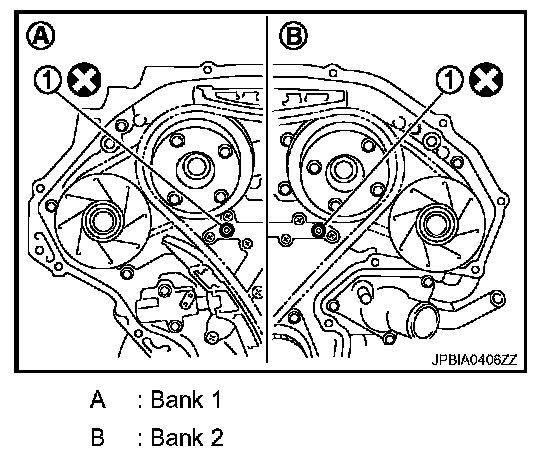 A

1

B

1

JPBIA0406ZZ

A : Bank 1

B : Bank 2