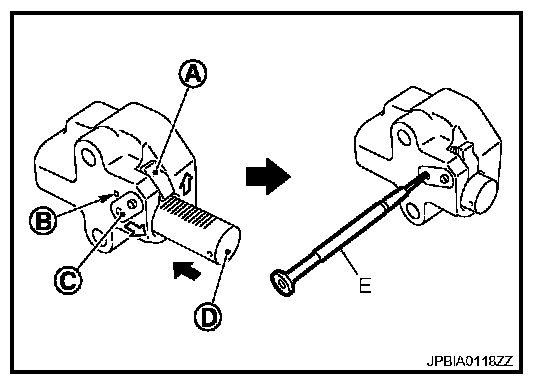 A

B

C

D

E

JPBIA0118ZZ