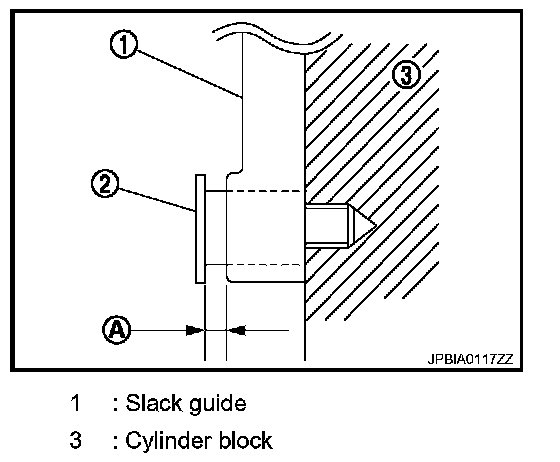 1
3
2
A
JPBIA0117ZZ

1 : Slack guide
3 : Cylinder block