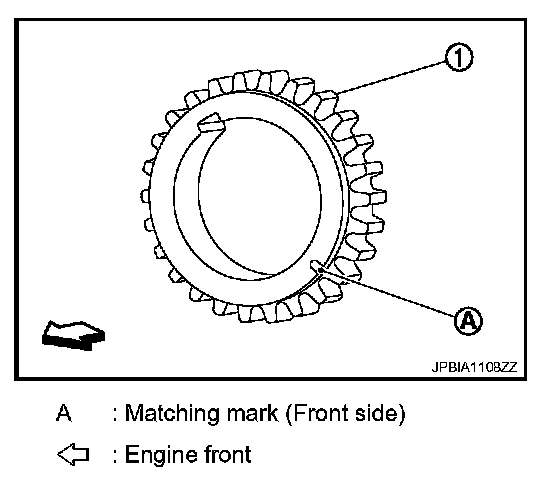 1

A

JPBIA1108ZZ

A : Matching mark (Front side)

⇦ : Engine front