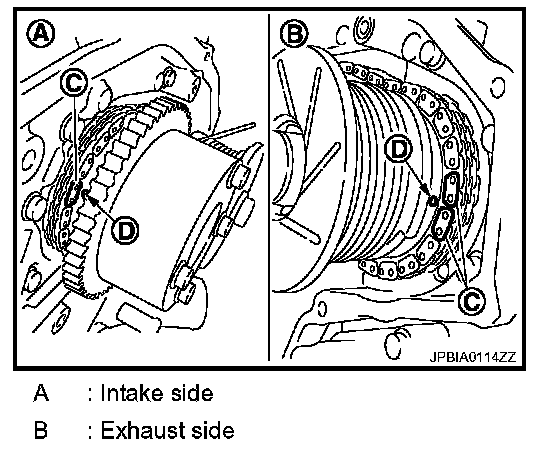 A
C
D
B
D
C
JPBIA0114ZZ

A : Intake side

B : Exhaust side