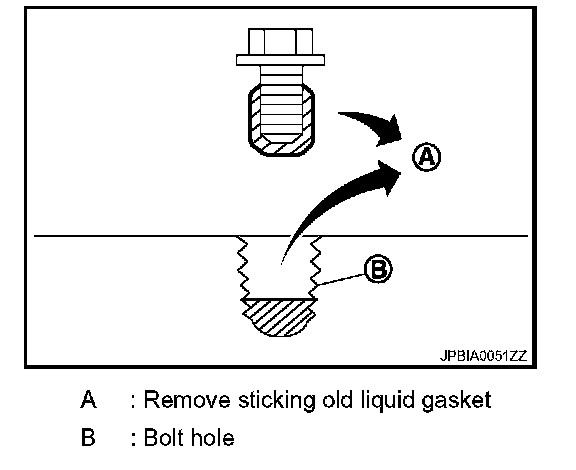 A

B

JPBIA0051ZZ

A : Remove sticking old liquid gasket

B : Bolt hole