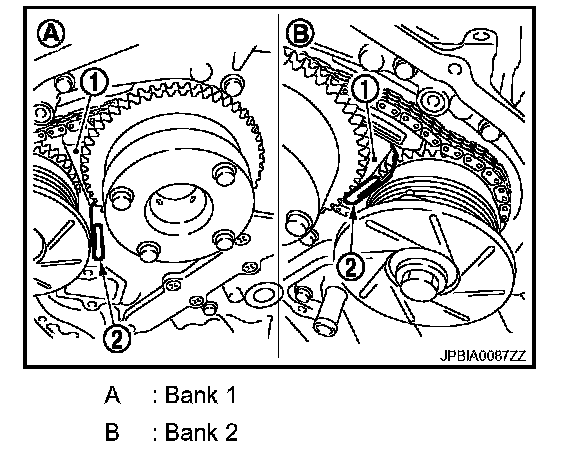 A
1
2
B
1
2
JPBIA0087ZZ

A : Bank 1

B : Bank 2