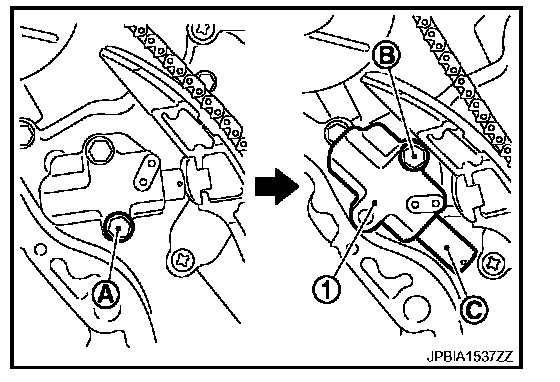 A

B

1

C

JPBIA1537ZZ