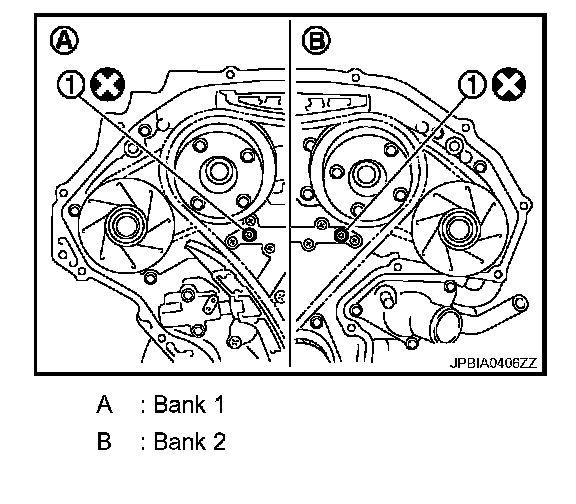 A

1

B

1

JPBIA0406ZZ

A : Bank 1

B : Bank 2