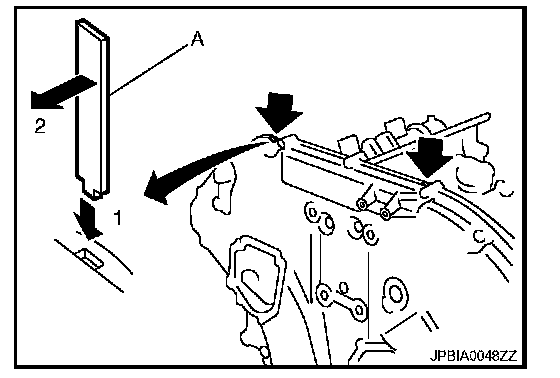 A
2
1
JPBIA0048ZZ