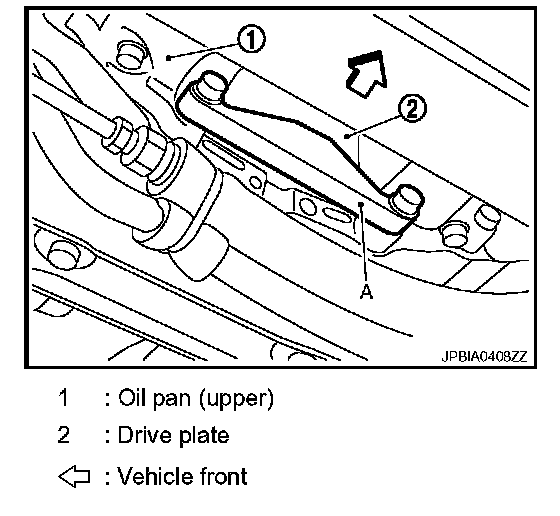 1
2
A
JPBIA0408ZZ

1 : Oil pan (upper)

2 : Drive plate

⇦ : Vehicle front