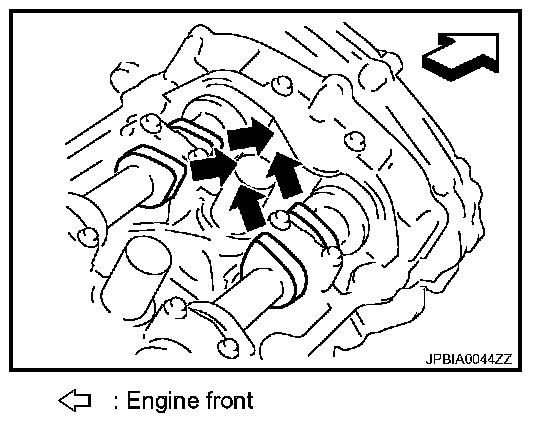 JPBIA0044ZZ

: Engine front