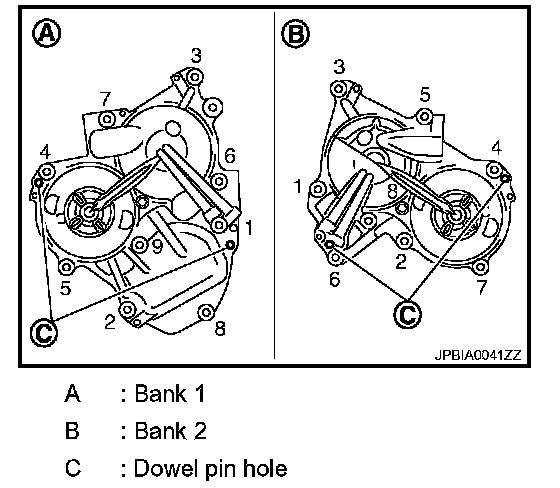 A
3
7
4
6
1
9
5
2
8
C

B
3
5
4
1
8
2
6
7
C

JPBIA0041ZZ

A : Bank 1
B : Bank 2
C : Dowel pin hole