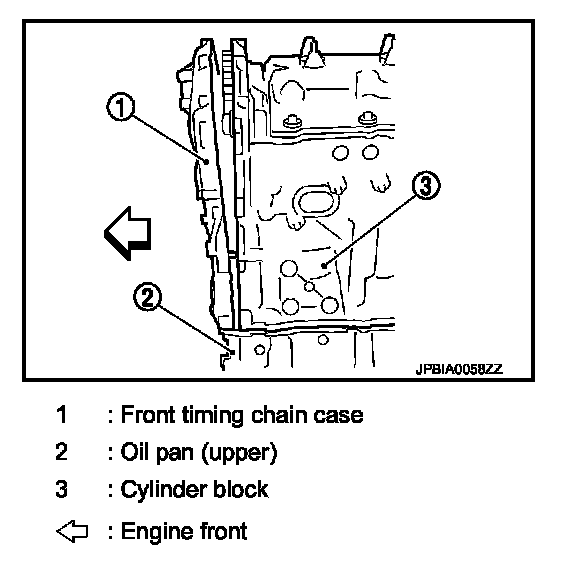 1
3
2
JPBIA0058ZZ

1 : Front timing chain case
2 : Oil pan (upper)
3 : Cylinder block
⇦ : Engine front