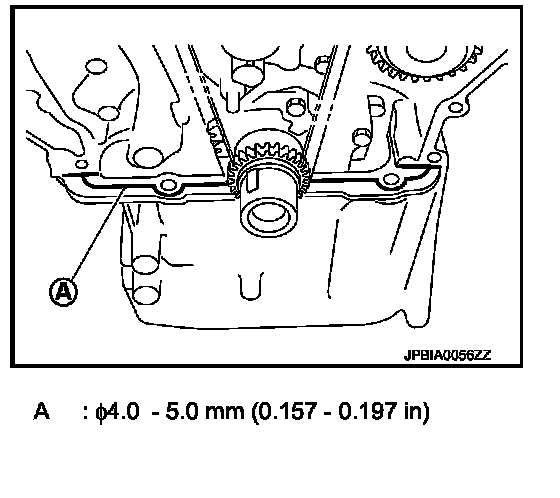 A

JPBIA0056ZZ

A : $\phi$4.0 - 5.0 mm (0.157 - 0.197 in)