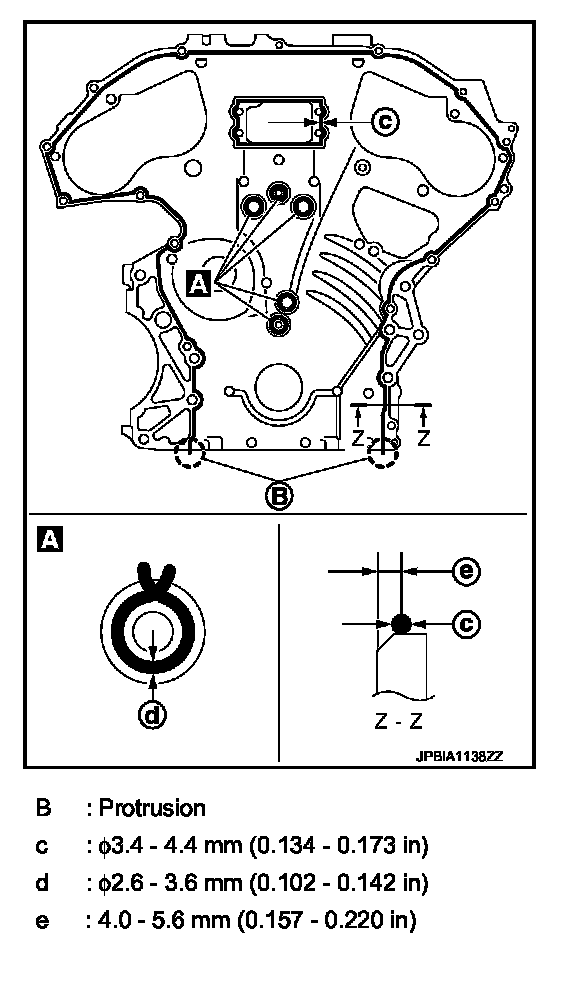 c

A

Z

Z

B

A

d

e

c

Z - Z

JPBIA1138ZZ

B : Protrusion

c : $\phi$3.4 - 4.4 mm (0.134 - 0.173 in)

d : $\phi$2.6 - 3.6 mm (0.102 - 0.142 in)

e : 4.0 - 5.6 mm (0.157 - 0.220 in)