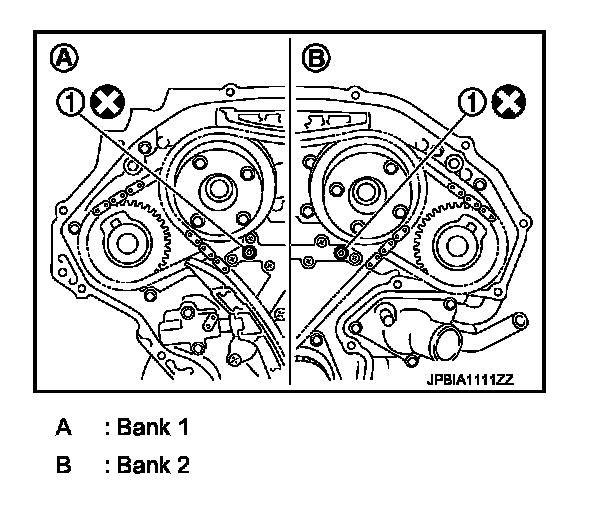 A

1

B

1

JPBIA1111ZZ

A : Bank 1

B : Bank 2